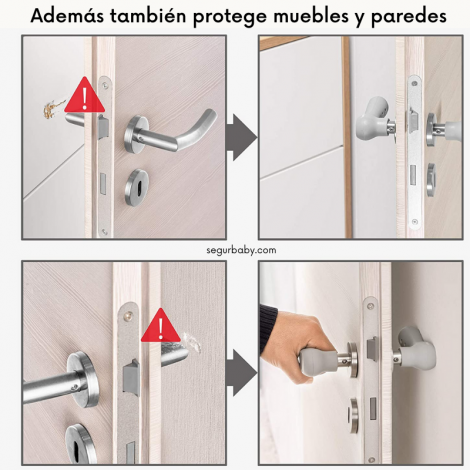 Además también protege muebles y paredes

!

segurbaby.com

!