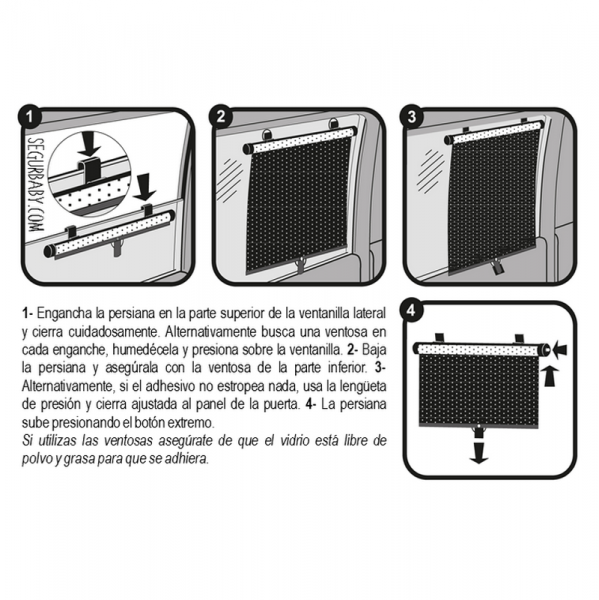 1

SEGURBABY.COM

2

3

1- Engancha la persiana en la parte superior de la ventanilla lateral y cierra cuidadosamente. Alternativamente busca una ventosa en cada enganche, humedécela y presiona sobre la ventanilla. 2- Baja la persiana y asegúrala con la ventosa de la parte inferior. 3- Alternativamente, si el adhesivo no estropea nada, usa la lengüeta de presión y cierra ajustada al panel de la puerta. 4- La persiana sube presionando el botón extremo.
Si utilizas las ventosas asegúrate de que el vidrio está libre de polvo y grasa para que se adhiera.

4