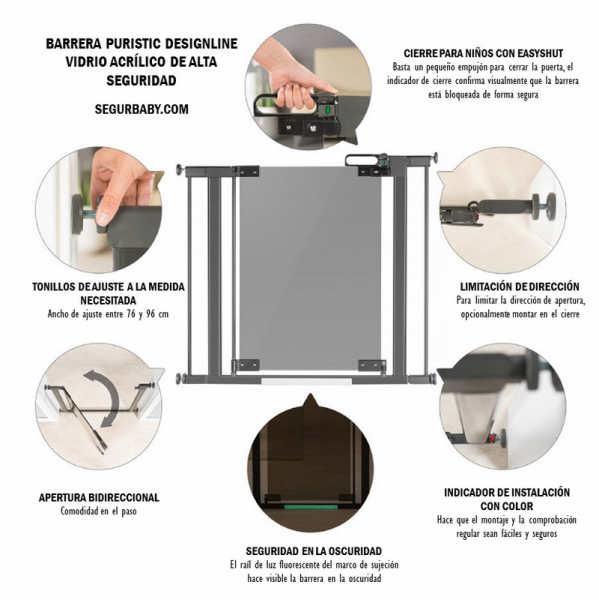 BARRERA PURISTIC DESIGNLINE VIDRIO ACRÍLICO DE ALTA SEGURIDAD

SEGURBABY.COM

CIERRE PARA NIÑOS CON EASYSHUT
Basta un pequeño empujón para cerrar la puerta, el indicador de cierre confirma visualmente que la barrera está bloqueada de forma segura

TONILLOS DE AJUSTE A LA MEDIDA NECESITADA
Ancho de ajuste entre 76 y 96 cm

LIMITACIÓN DE DIRECCIÓN
Para limitar la dirección de apertura, opcionalmente montar en el cierre

APERTURA BIDIRECCIONAL
Comodidad en el paso

INDICADOR DE INSTALACIÓN CON COLOR
Hace que el montaje y la comprobación regular sean fáciles y seguros

SEGURIDAD EN LA OSCURIDAD
El raíl de luz fluorescente del marco de sujeción hace visible la barrera en la oscuridad